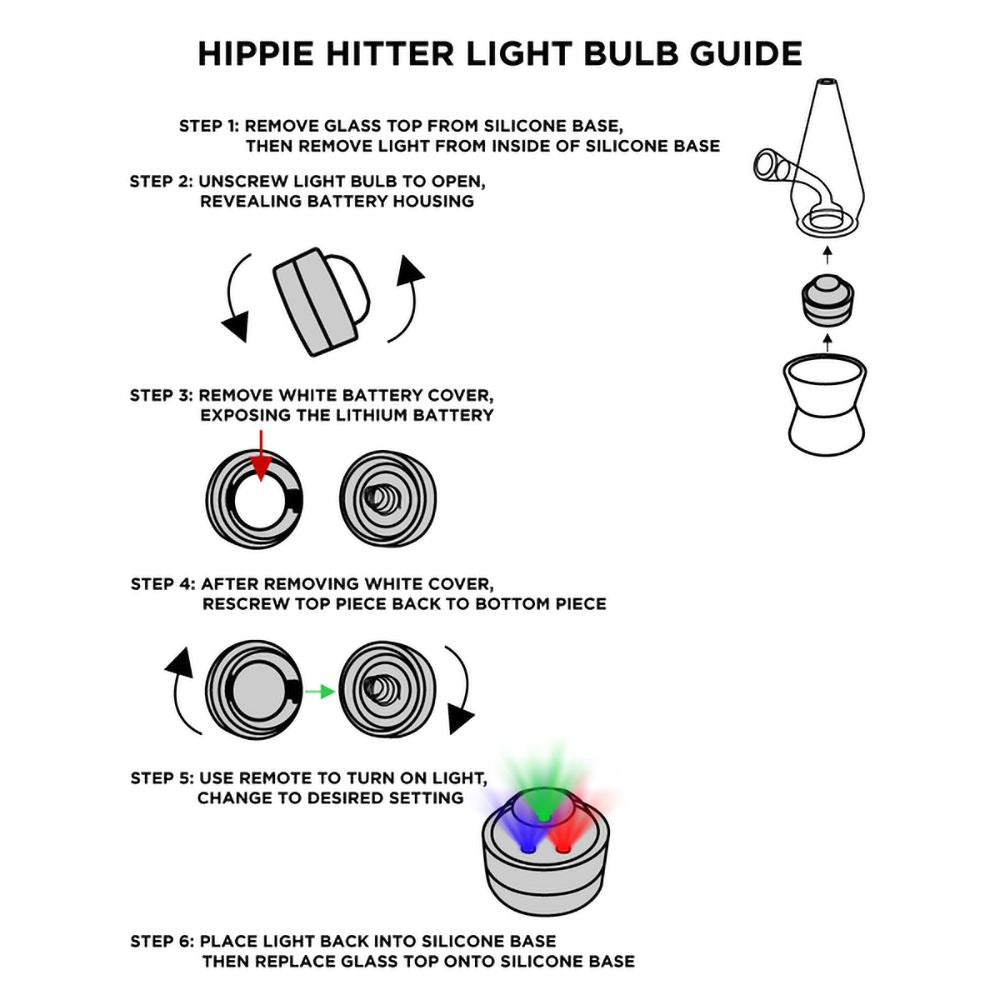 HIPPIE HITTER LIGHT BULB GUIDE

STEP 1: REMOVE GLASS TOP FROM SILICONE BASE, THEN REMOVE LIGHT FROM INSIDE OF SILICONE BASE

STEP 2: UNSCREW LIGHT BULB TO OPEN, REVEALING BATTERY HOUSING

STEP 3: REMOVE WHITE BATTERY COVER, EXPOSING THE LITHIUM BATTERY

STEP 4: AFTER REMOVING WHITE COVER, RESCREW TOP PIECE BACK TO BOTTOM PIECE

STEP 5: USE REMOTE TO TURN ON LIGHT, CHANGE TO DESIRED SETTING

STEP 6: PLACE LIGHT BACK INTO SILICONE BASE THEN REPLACE GLASS TOP ONTO SILICONE BASE