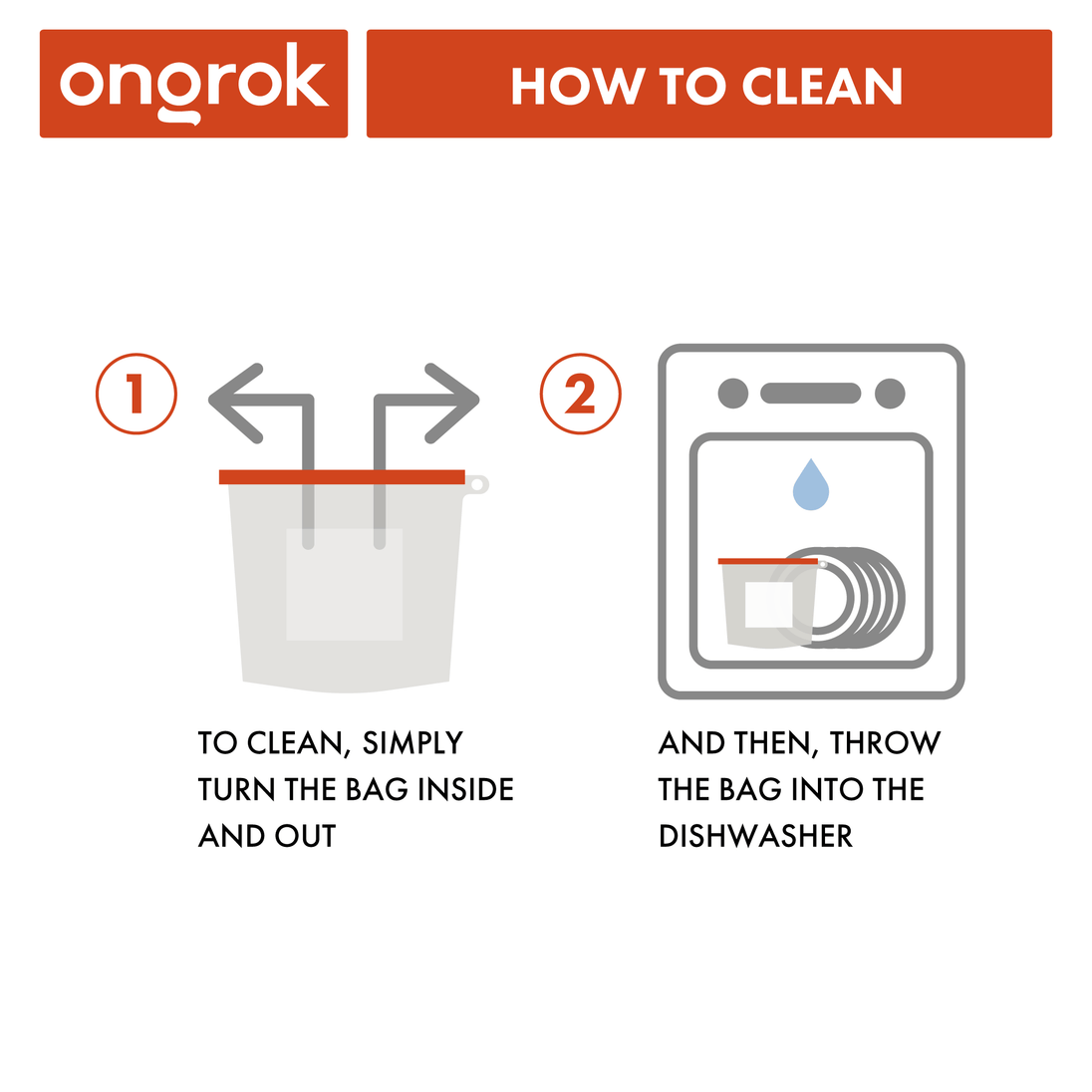 ongrok

HOW TO CLEAN

1

TO CLEAN, SIMPLY TURN THE BAG INSIDE AND OUT

2

AND THEN, THROW THE BAG INTO THE DISHWASHER