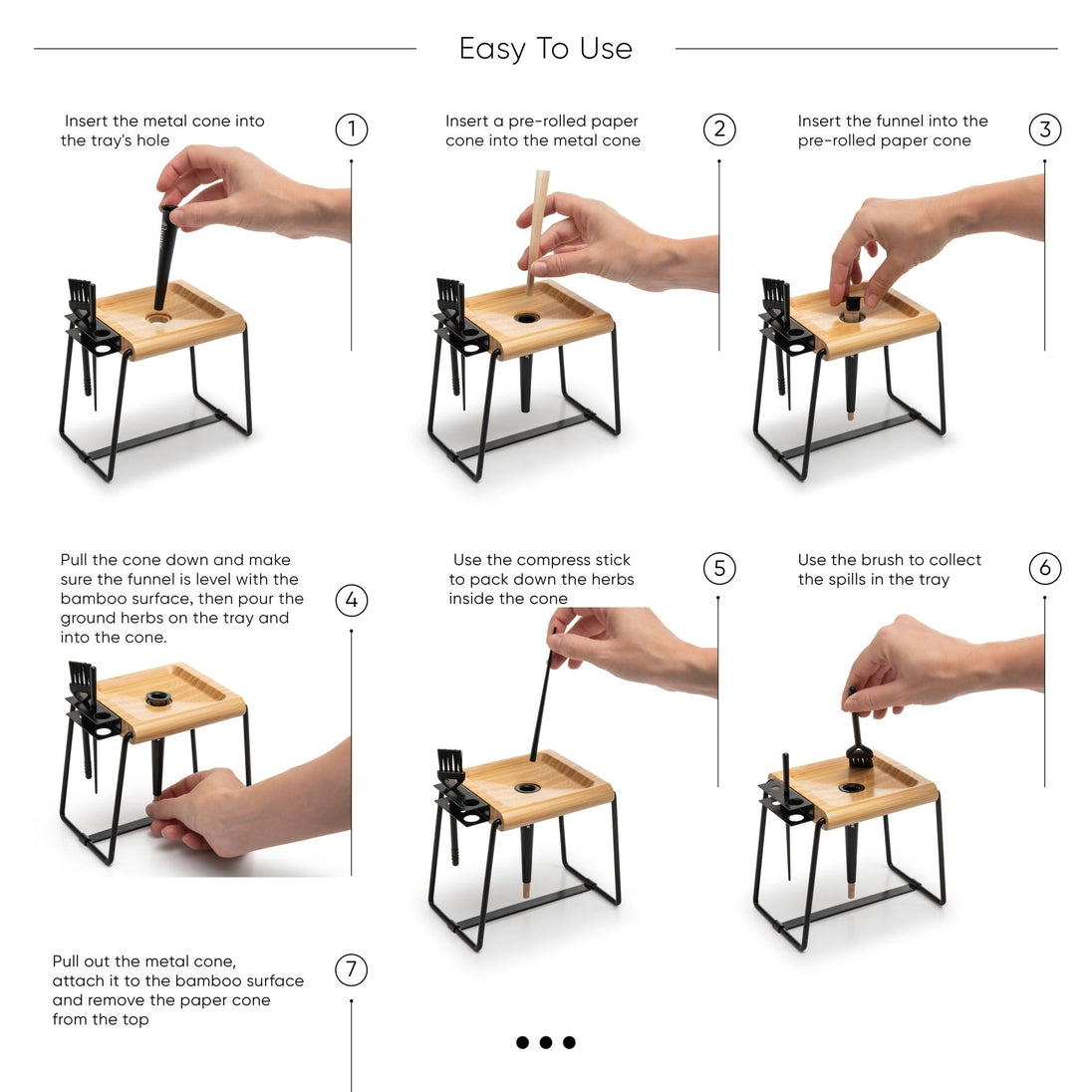 Easy To Use

Insert the metal cone into the tray's hole

1

Insert a pre-rolled paper cone into the metal cone

2

Insert the funnel into the pre-rolled paper cone

3

Pull the cone down and make sure the funnel is level with the bamboo surface, then pour the ground herbs on the tray and into the cone.

4

Use the compress stick to pack down the herbs inside the cone

5

Use the brush to collect the spills in the tray

6

Pull out the metal cone, attach it to the bamboo surface and remove the paper cone from the top

7